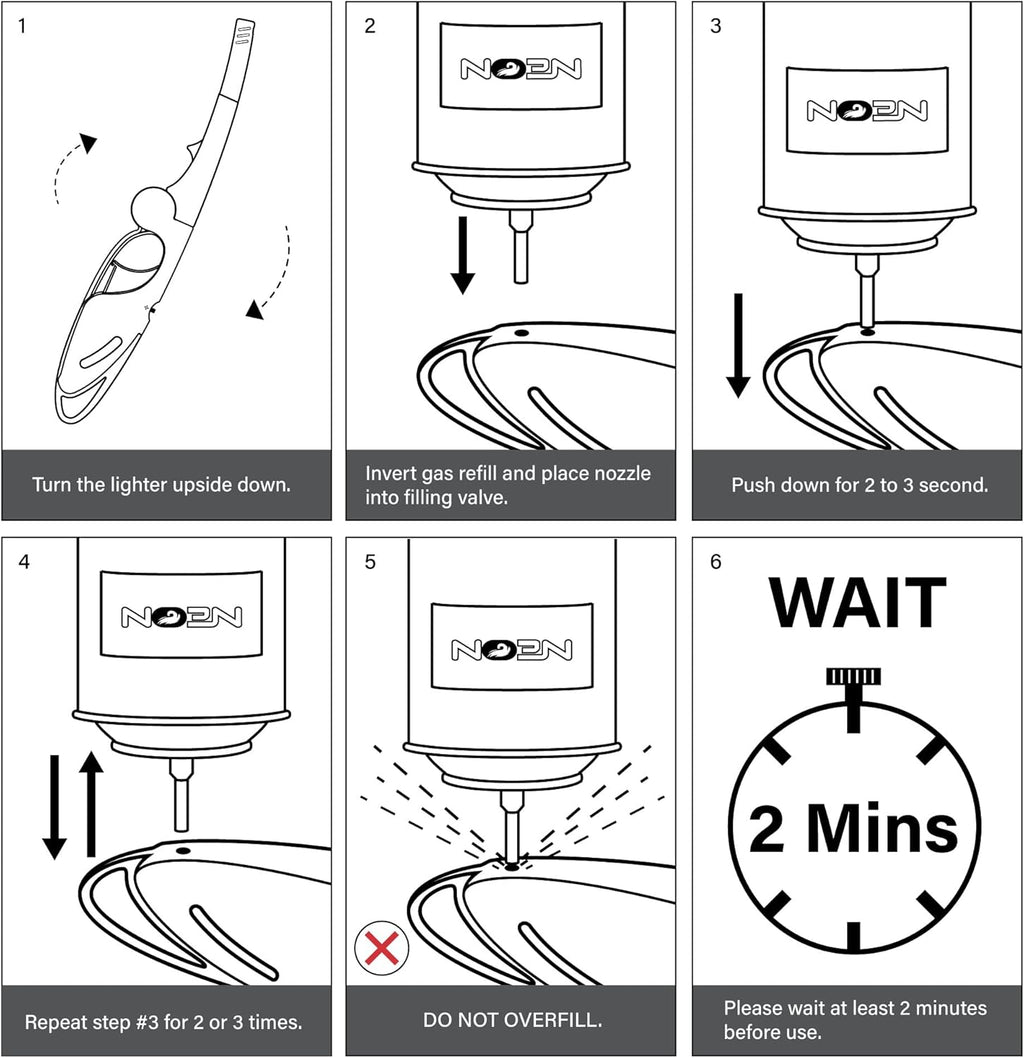 1

Turn the lighter upside down.

2

NEON

Invert gas refill and place nozzle into filling valve.

3

NEON

Push down for 2 to 3 second.

4

NEON

Repeat step #3 for 2 or 3 times.

5

NEON

DO NOT OVERFILL.

6

WAIT

2 Mins

Please wait at least 2 minutes before use.