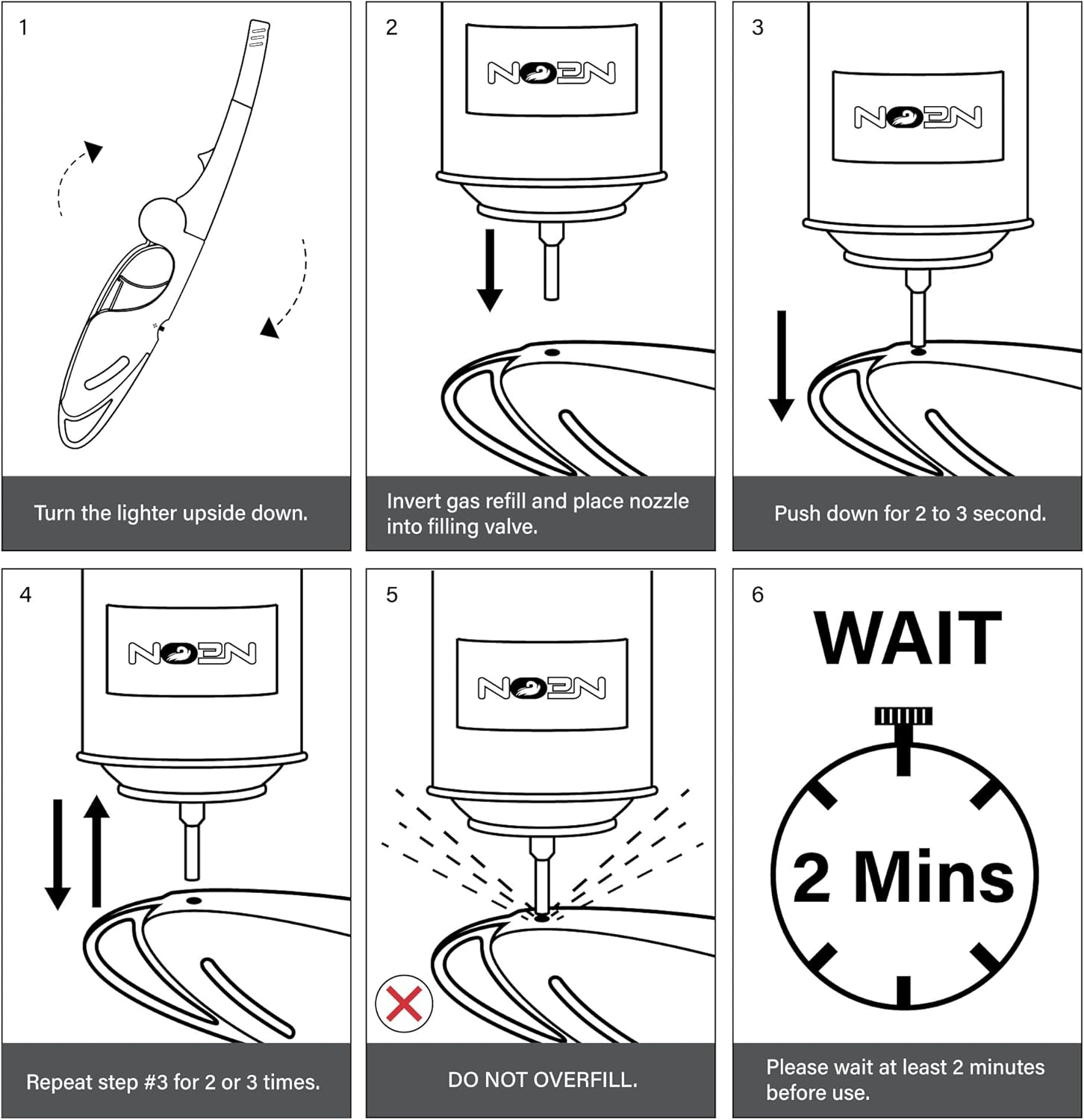 1

Turn the lighter upside down.

2

NEON

Invert gas refill and place nozzle into filling valve.

3

NEON

Push down for 2 to 3 second.

4

NEON

Repeat step #3 for 2 or 3 times.

5

NEON

DO NOT OVERFILL.

6

WAIT

2 Mins

Please wait at least 2 minutes before use.